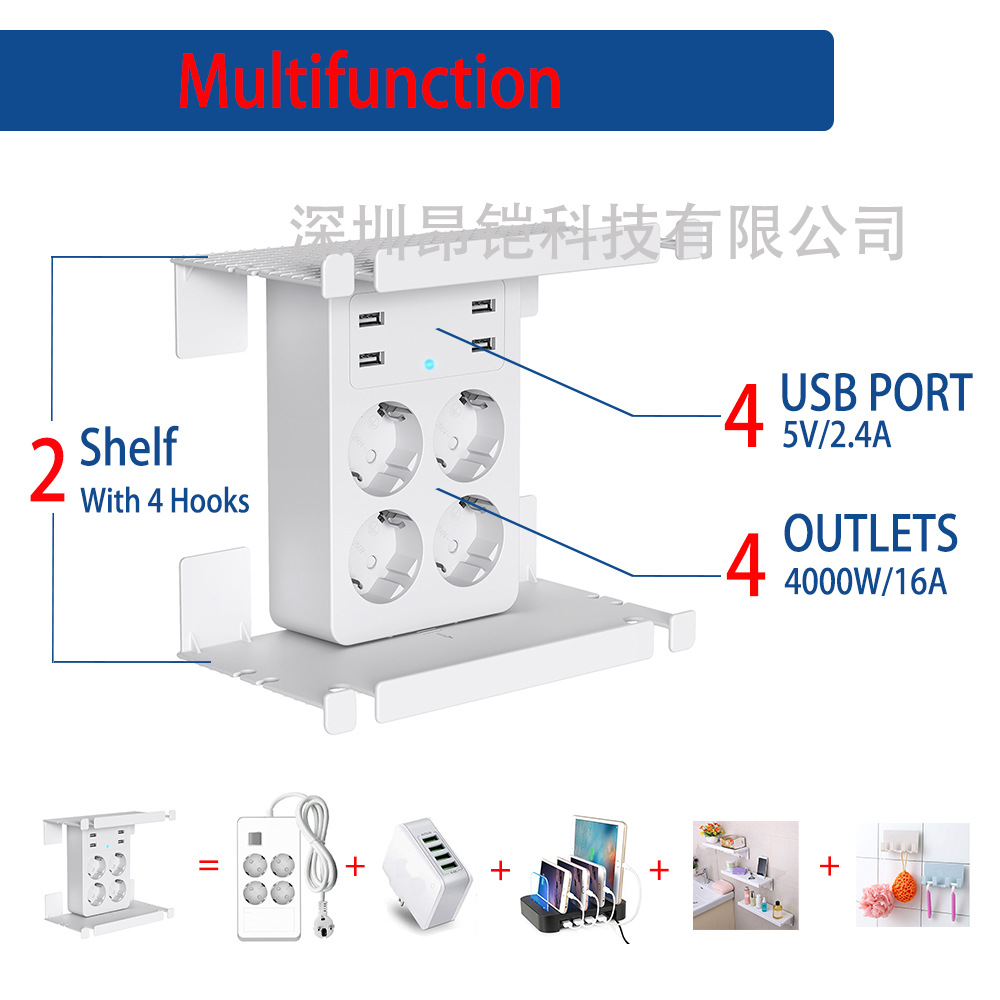 Multifunction

深圳昂铠科技有限公司

2 Shelf
With 4 Hooks

4 USB PORT
5V/2.4A

4 OUTLETS
4000W/16A

= + + + +