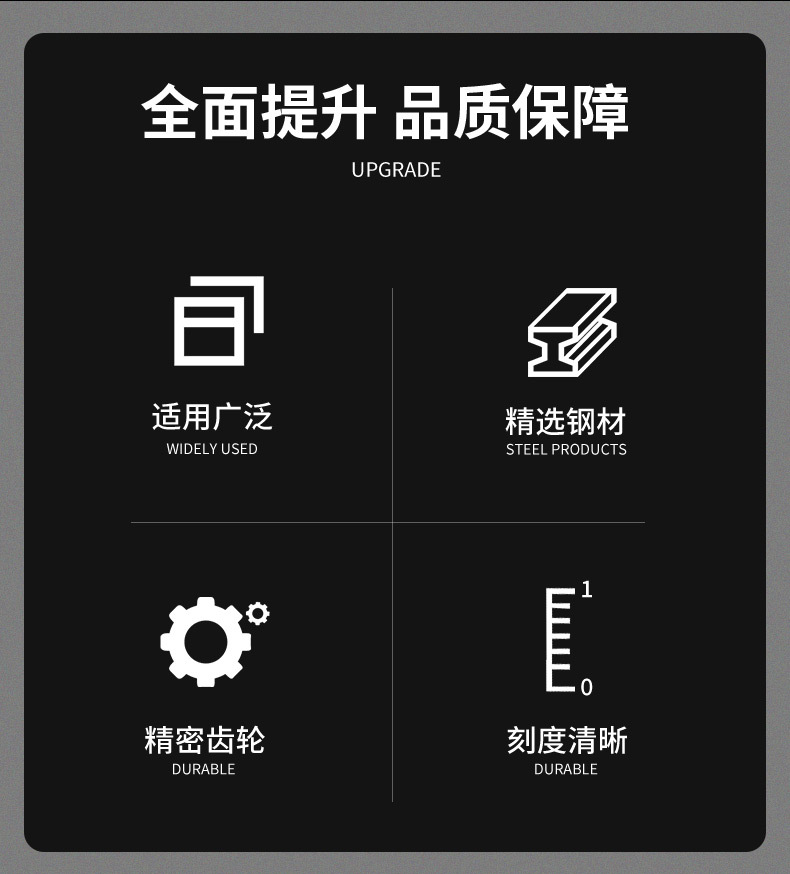 全面提升 品质保障

UPGRADE

适用广泛

WIDELY USED

精选钢材

STEEL PRODUCTS

精密齿轮

DURABLE

1

0

刻度清晰

DURABLE