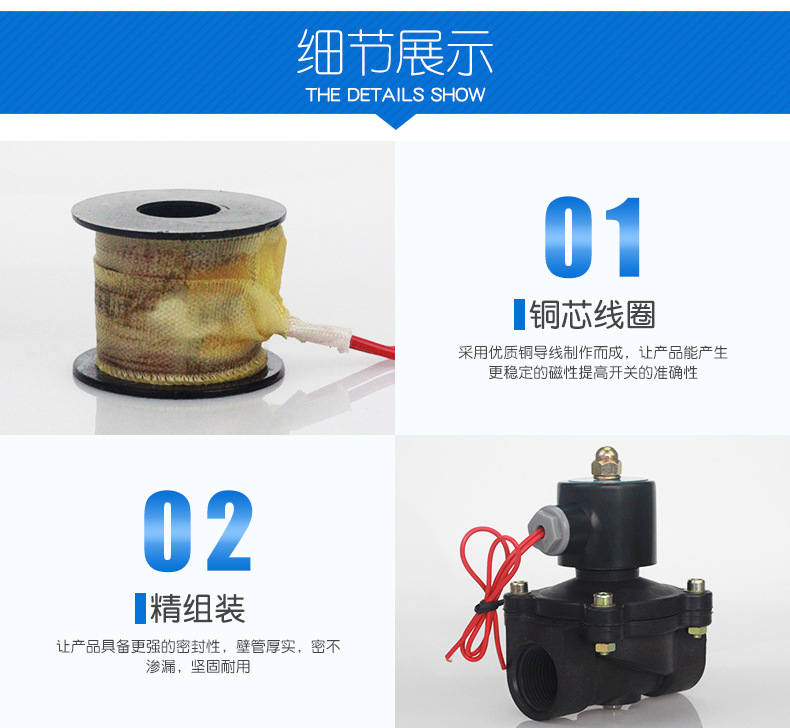 细节展示
THE DETAILS SHOW

01
铜芯线圈
采用优质铜导线制作而成，让产品能产生更稳定的磁性提高开关的准确性

02
精组装
让产品具备更强的密封性，壁管厚实，密不渗漏，坚固耐用