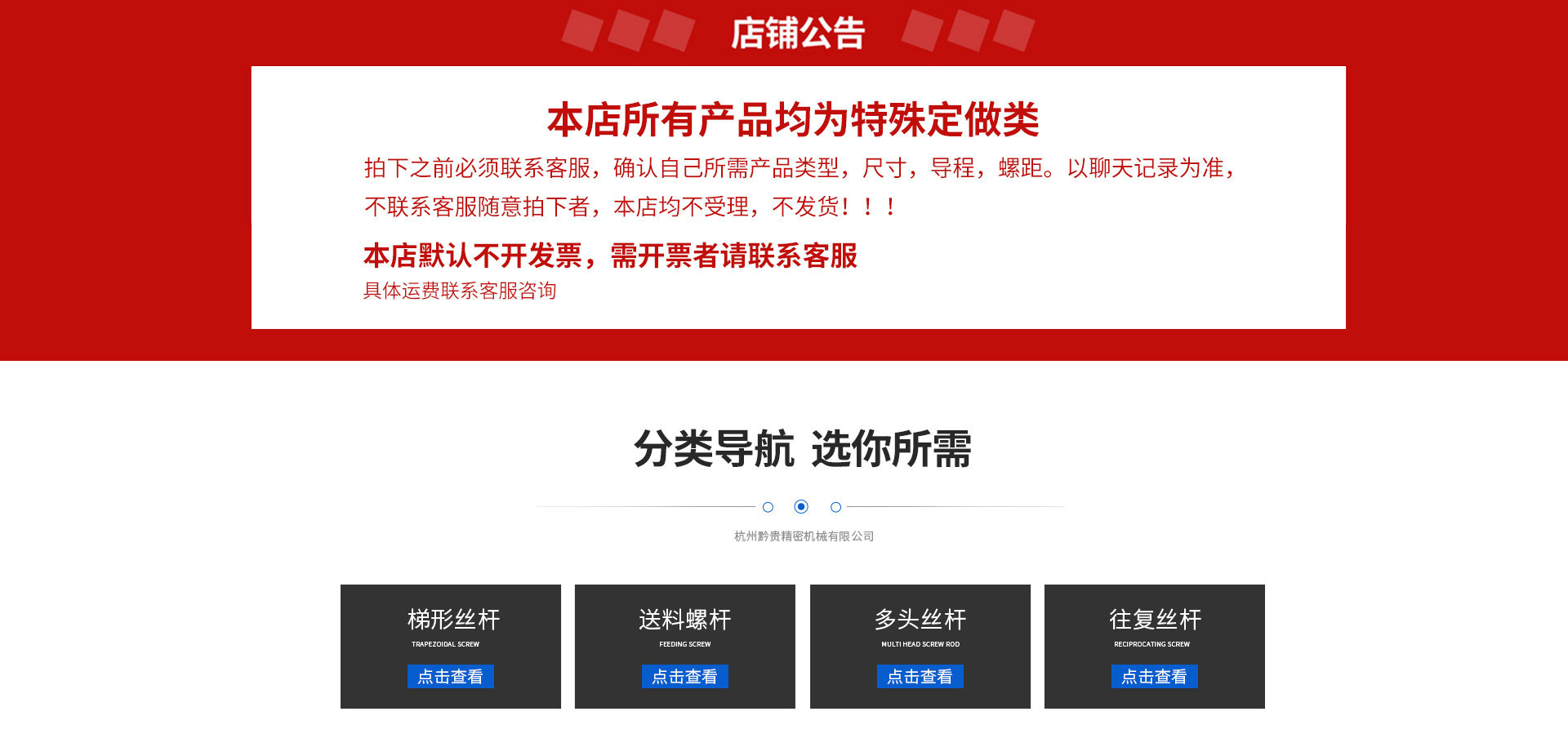 店铺公告

本店所有产品均为特殊定做类

拍下之前必须联系客服，确认自己所需产品类型，尺寸，导程，螺距。以聊天记录为准，不联系客服随意拍下者，本店均不受理，不发货！！！

本店默认不开发票，需开票者请联系客服

具体运费联系客服咨询

分类导航 选你所需

杭州黔贵精密机械有限公司

梯形丝杆
TRAPEZOIDAL SCREW
点击查看

送料螺杆
FEEDING SCREW
点击查看

多头丝杆
MULTI HEAD SCREW ROD
点击查看

往复丝杆
RECIPROCATING SCREW
点击查看