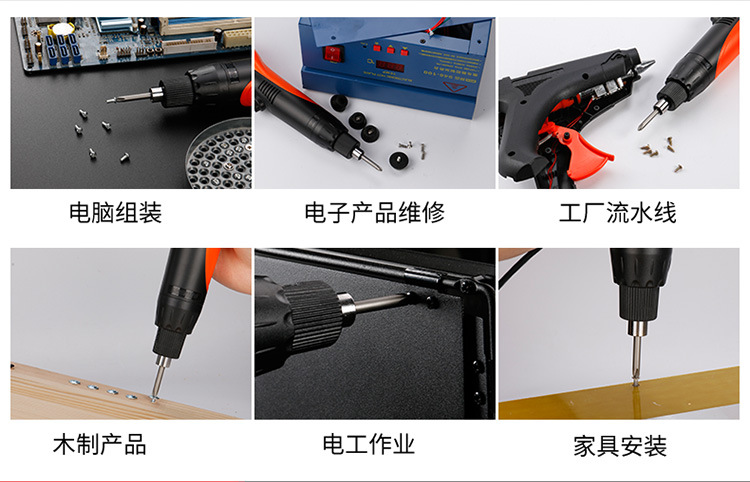 电脑组装

电子产品维修

工厂流水线

木制产品

电工作业

家具安装