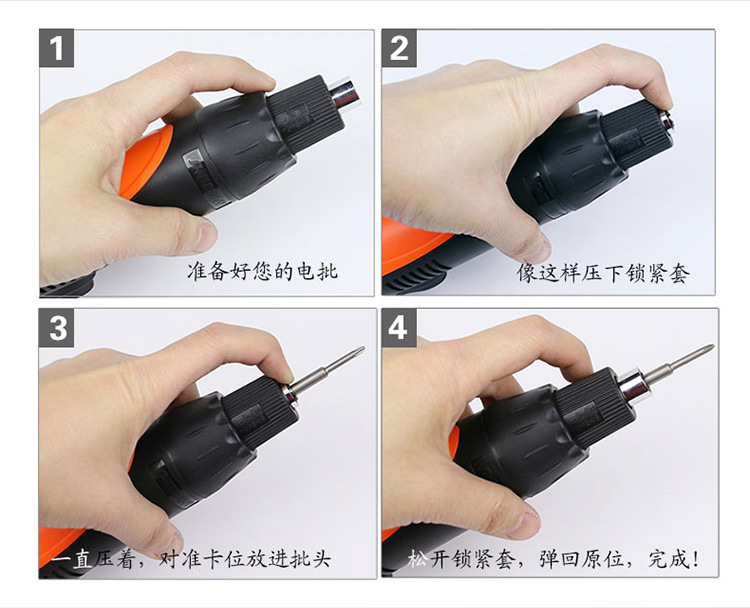 1

准备好您的电批

2

像这样压下锁紧套

3

一直压着，对准卡位放进批头

4

松开锁紧套，弹回原位，完成！