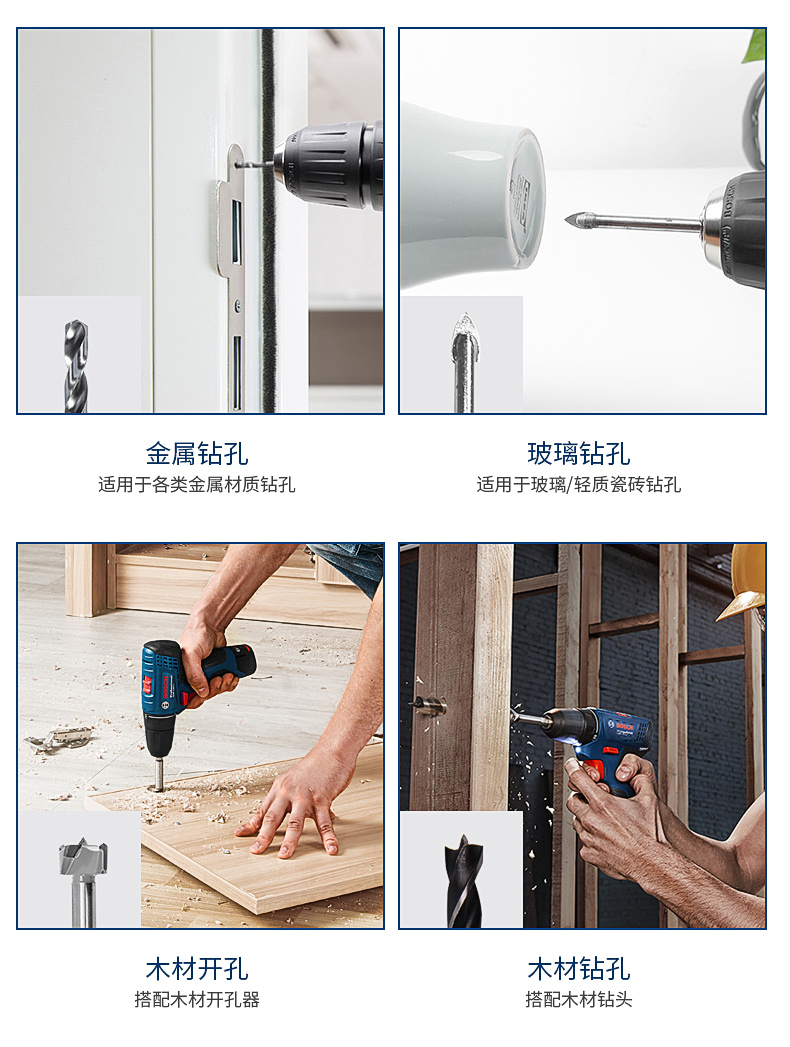 金属钻孔
适用于各类金属材质钻孔

玻璃钻孔
适用于玻璃/轻质瓷砖钻孔

木材开孔
搭配木材开孔器

木材钻孔
搭配木材钻头