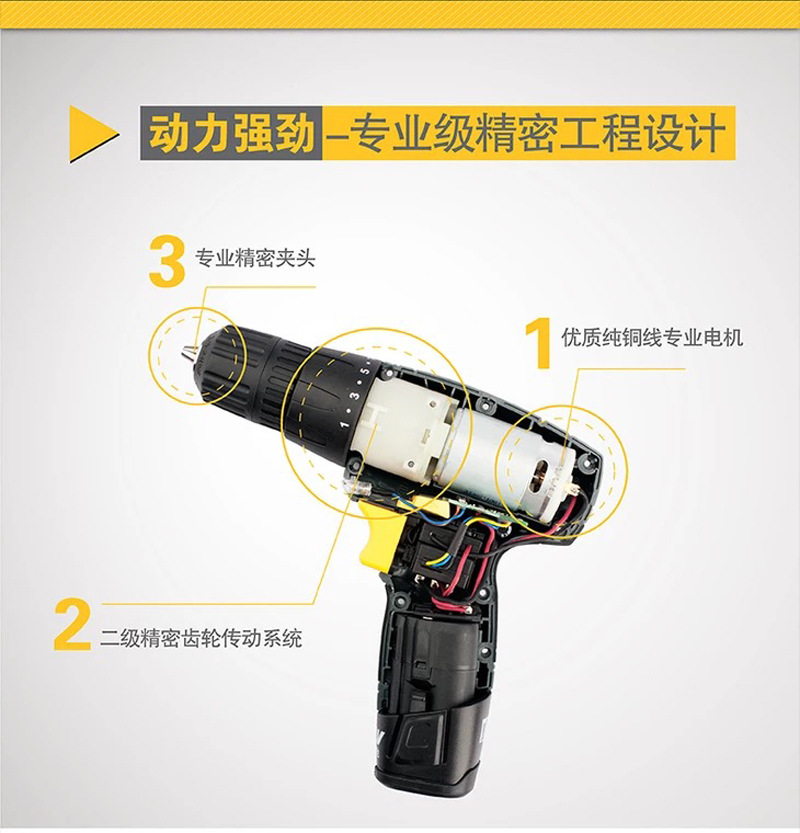 动力强劲 –专业级精密工程设计

3 专业精密夹头

1 优质纯铜线专业电机

1 • 3 • 5 •

2 二级精密齿轮传动系统