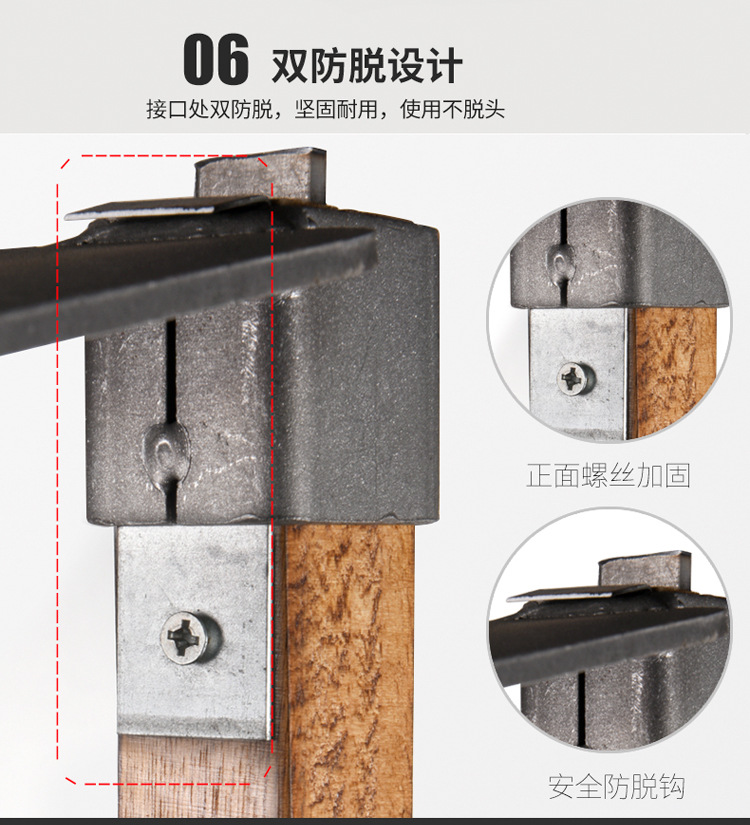 06 双防脱设计

接口处双防脱，坚固耐用，使用不脱头

正面螺丝加固

安全防脱钩